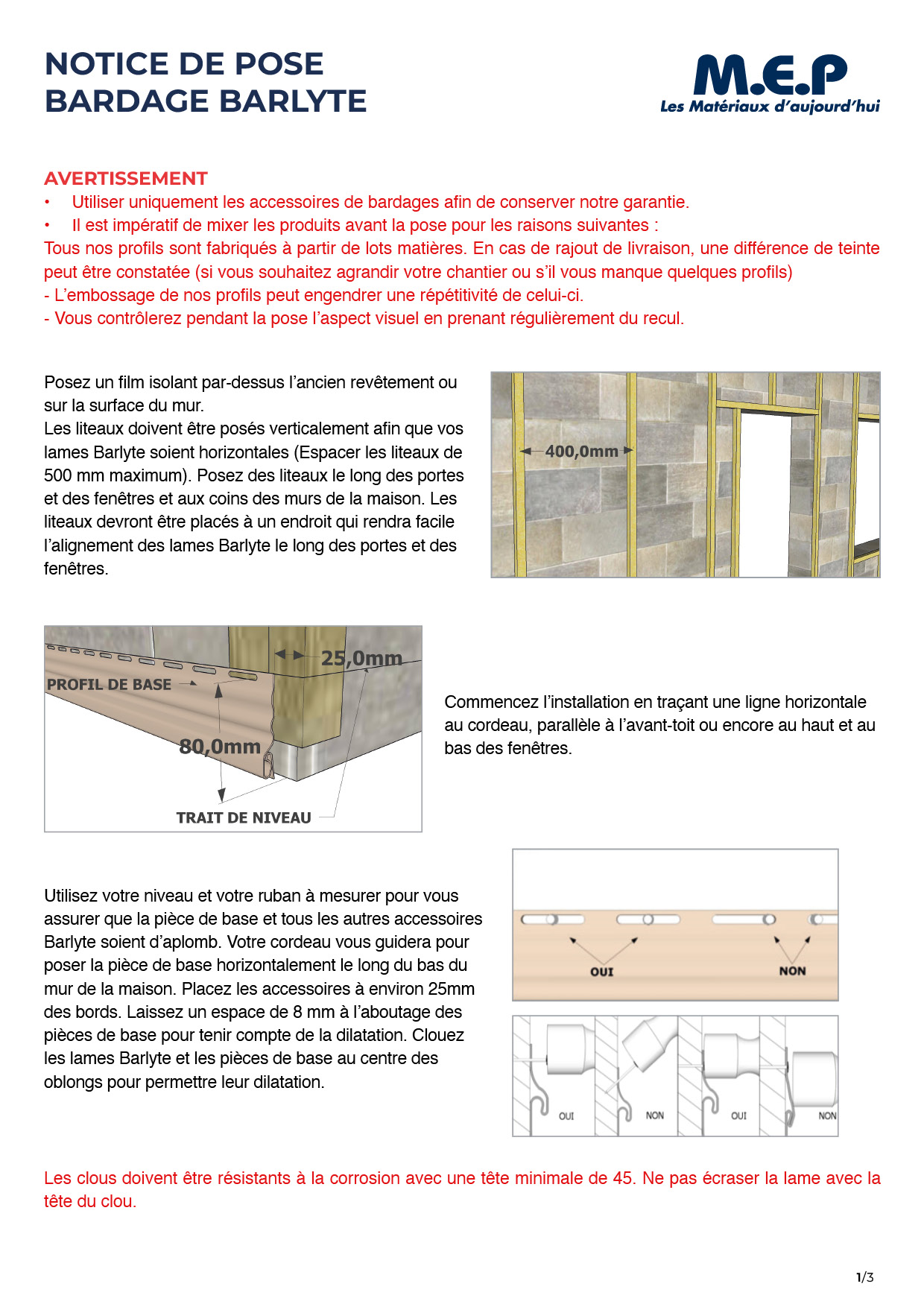 NOTICE DE POSE
BARDAGE BARLYTE

M.E.P
Les Matériaux d'aujourd'hui

AVERTISSEMENT
• Utiliser uniquement les accessoires de bardages afin de conserver notre garantie.
• Il est impératif de mixer les produits avant la pose pour les raisons suivantes :
Tous nos profils sont fabriqués à partir de lots matières. En cas de rajout de livraison, une différence de teinte peut être constatée (si vous souhaitez agrandir votre chantier ou s'il vous manque quelques profils)
- L'embossage de nos profils peut engendrer une répétitivité de celui-ci.
- Vous contrôlerez pendant la pose l'aspect visuel en prenant régulièrement du recul.

Posez un film isolant par-dessus l'ancien revêtement ou sur la surface du mur.
Les liteaux doivent être posés verticalement afin que vos lames Barlyte soient horizontales (Espacer les liteaux de 500 mm maximum). Posez des liteaux le long des portes et des fenêtres et aux coins des murs de la maison. Les liteaux devront être placés à un endroit qui rendra facile l'alignement des lames Barlyte le long des portes et des fenêtres.

400,0mm

25,0mm
PROFIL DE BASE
80,0mm
TRAIT DE NIVEAU

Commencez l'installation en traçant une ligne horizontale au cordeau, parallèle à l'avant-toit ou encore au haut et au bas des fenêtres.

Utilisez votre niveau et votre ruban à mesurer pour vous assurer que la pièce de base et tous les autres accessoires Barlyte soient d'aplomb. Votre cordeau vous guidera pour poser la pièce de base horizontalement le long du bas du mur de la maison. Placez les accessoires à environ 25mm des bords. Laissez un espace de 8 mm à l'aboutage des pièces de base pour tenir compte de la dilatation. Clouez les lames Barlyte et les pièces de base au centre des oblongs pour permettre leur dilatation.

OUI
NON

OUI
NON
OUI
NON

Les clous doivent être résistants à la corrosion avec une tête minimale de 45. Ne pas écraser la lame avec la tête du clou.

1/3